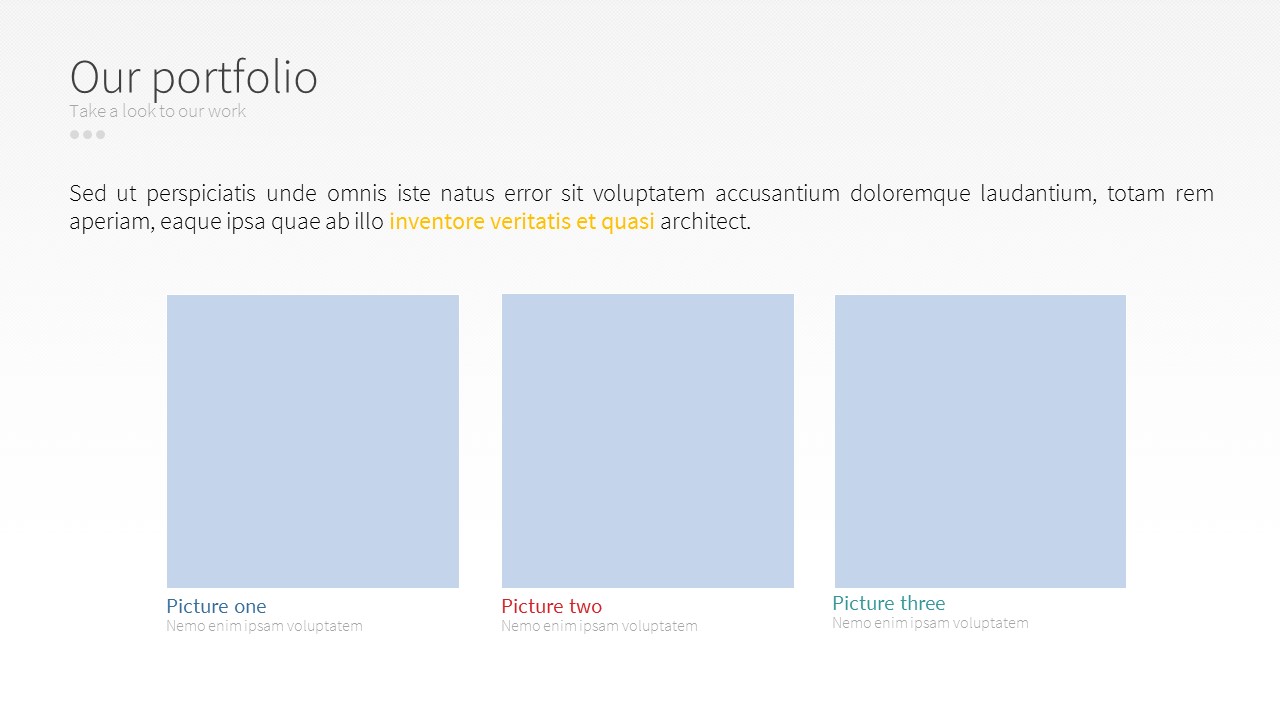 Our portfolio
Take a look to our work

Sed ut perspiciatis unde omnis iste natus error sit voluptatem accusantium doloremque laudantium, totam rem aperiam, eaque ipsa quae ab illo inventore veritatis et quasi architect.

Picture one
Nemo enim ipsam voluptatem

Picture two
Nemo enim ipsam voluptatem

Picture three
Nemo enim ipsam voluptatem